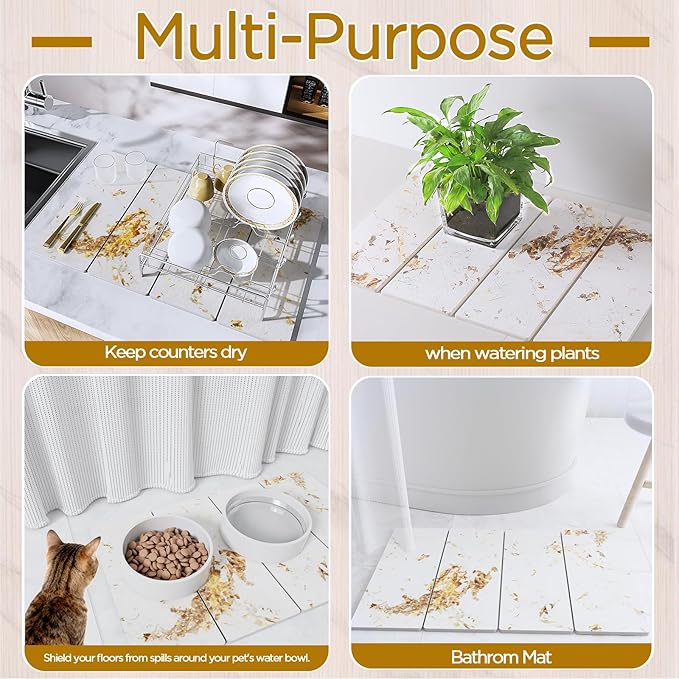 Multi-Purpose

Keep counters dry

when watering plants

Shield your floors from spills around your pet's water bowl.

Bathrom Mat