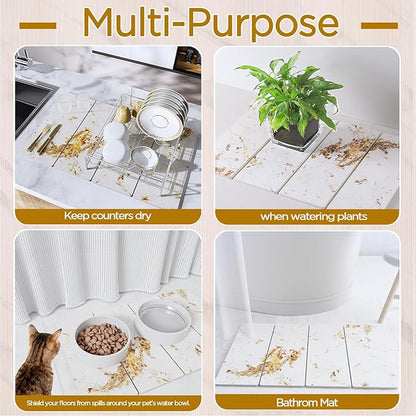 Multi-Purpose

Keep counters dry

when watering plants

Shield your floors from spills around your pet's water bowl.

Bathrom Mat