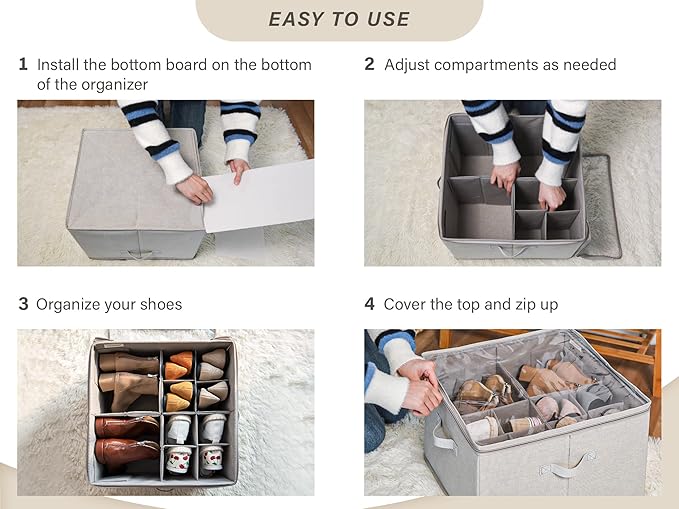 EASY TO USE

1 Install the bottom board on the bottom of the organizer

2 Adjust compartments as needed

3 Organize your shoes

4 Cover the top and zip up