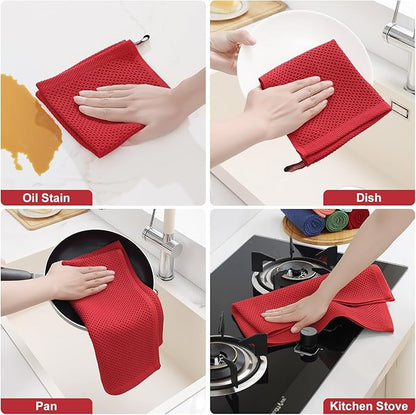 Oil Stain

Dish

Pan

Kitchen Stove