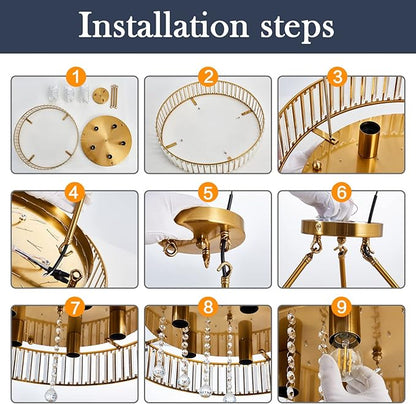 Installation steps

1

2

3

4

5

6

7

8

9