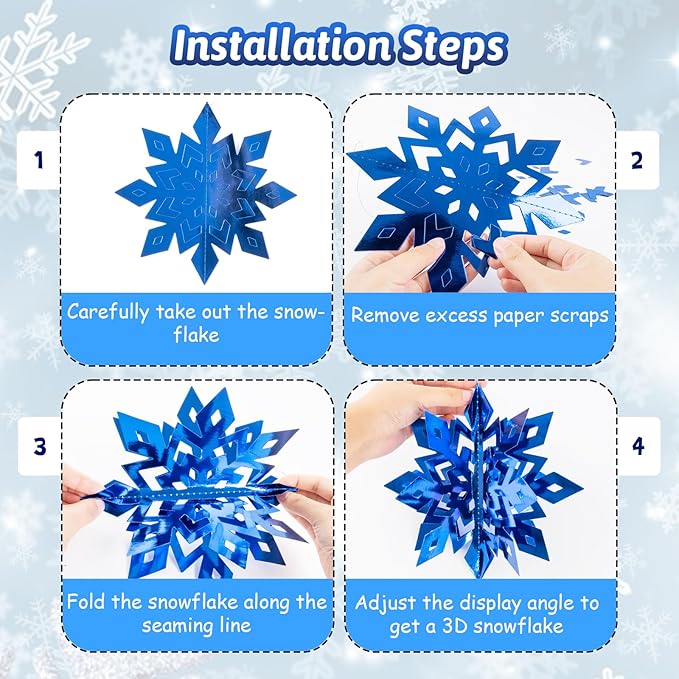 Installation Steps

1

Carefully take out the snowflake

2

Remove excess paper scraps

3

Fold the snowflake along the seaming line

4

Adjust the display angle to get a 3D snowflake