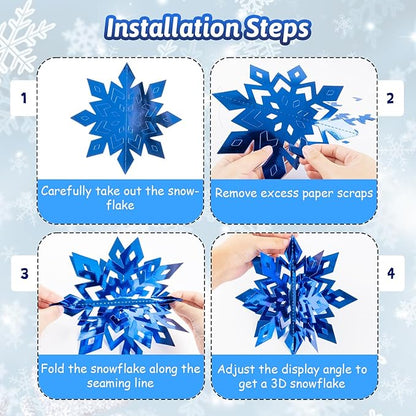 Installation Steps

1

Carefully take out the snowflake

2

Remove excess paper scraps

3

Fold the snowflake along the seaming line

4

Adjust the display angle to get a 3D snowflake