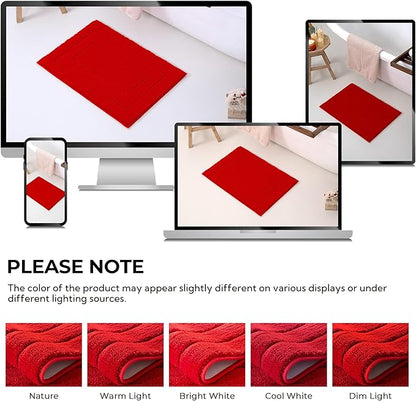 PLEASE NOTE

The color of the product may appear slightly different on various displays or under different lighting sources.

Nature

Warm Light

Bright White

Cool White

Dim Light