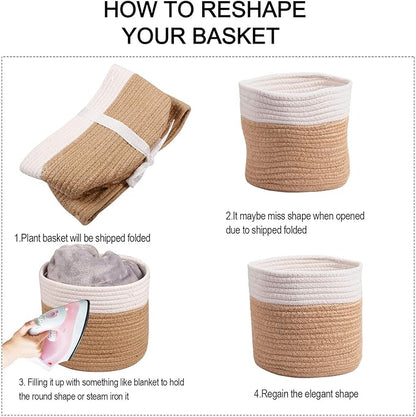 HOW TO RESHAPE YOUR BASKET

1.Plant basket will be shipped folded

2.It maybe miss shape when opened due to shipped folded

3. Filling it up with something like blanket to hold the round shape or steam iron it

4.Regain the elegant shape