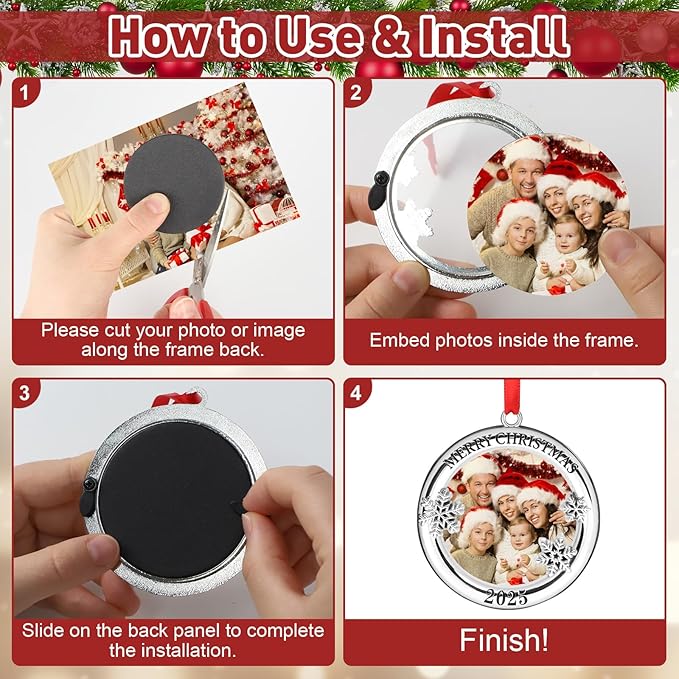 How to Use & Install

1

Please cut your photo or image along the frame back.

2

Embed photos inside the frame.

3

Slide on the back panel to complete the installation.

4

MERRY CHRISTMAS

2025

Finish!