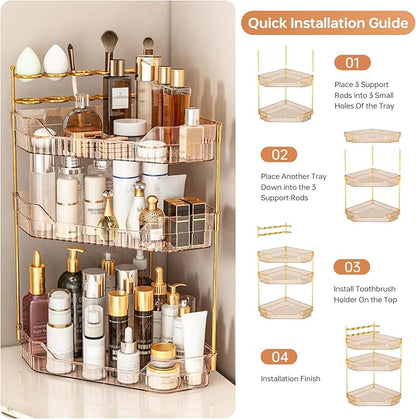 Quick Installation Guide

01

Place 3 Support Rods into 3 Small Holes Of the Tray

02

Place Another Tray Down into the 3 Support Rods

03

Install Toothbrush Holder On the Top

04

Installation Finish