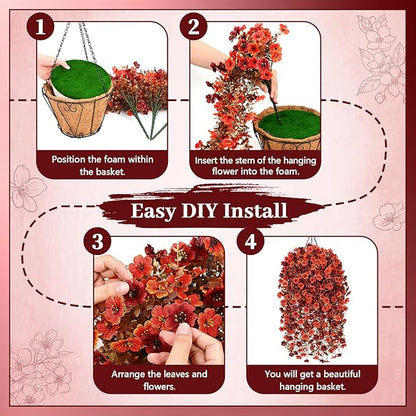 1

Position the foam within the basket.

2

Insert the stem of the hanging flower into the foam.

Easy DIY Install

3

Arrange the leaves and flowers.

4

You will get a beautiful hanging basket.