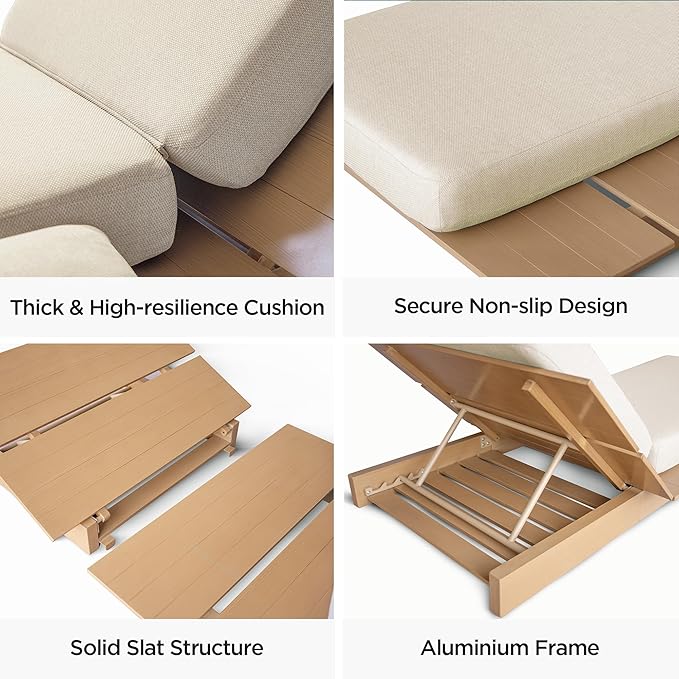 Thick & High-resilience Cushion

Secure Non-slip Design

Solid Slat Structure

Aluminium Frame