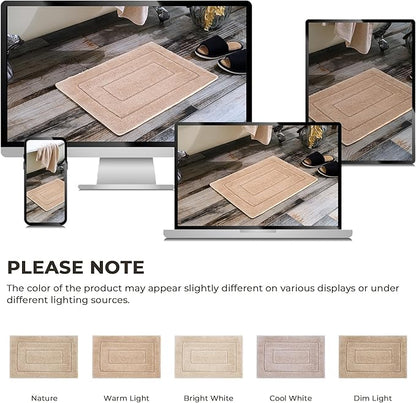 PLEASE NOTE

The color of the product may appear slightly different on various displays or under different lighting sources.

Nature

Warm Light

Bright White

Cool White

Dim Light