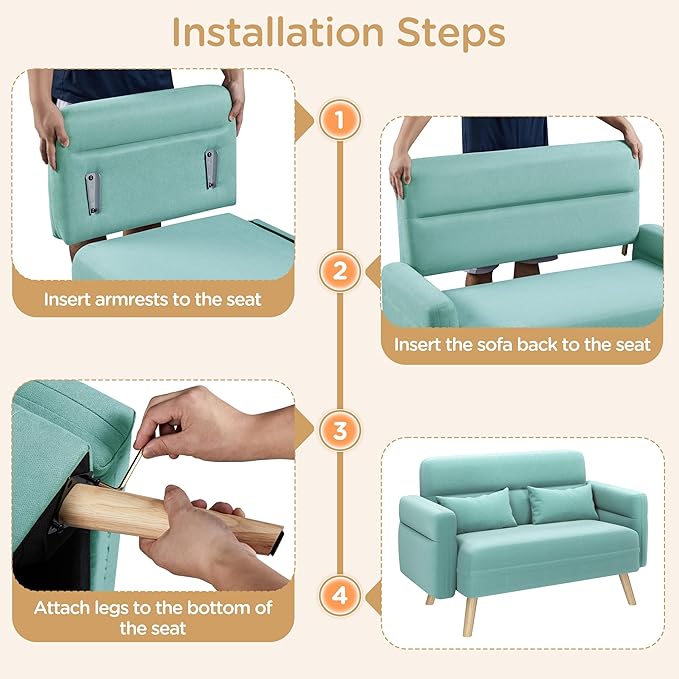 Installation Steps

1

Insert armrests to the seat

2

Insert the sofa back to the seat

3

Attach legs to the bottom of the seat

4