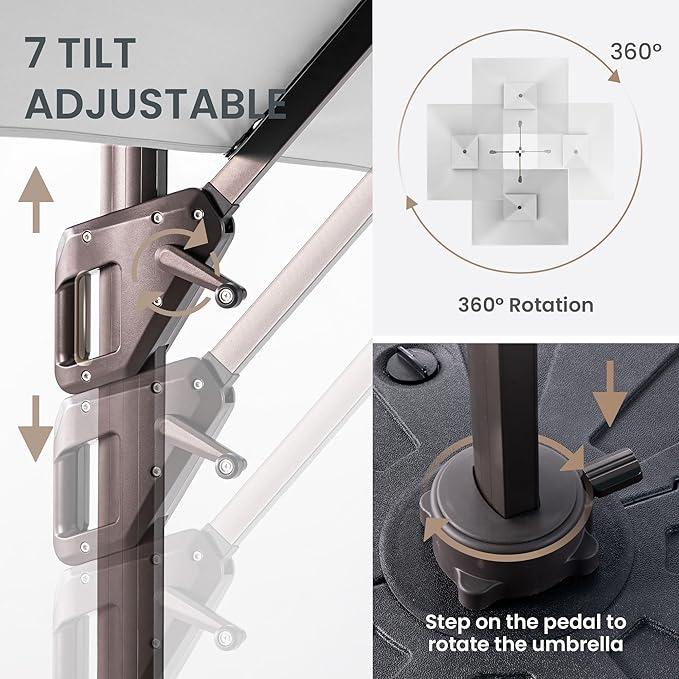 7 TILT ADJUSTABLE

360°

360° Rotation

Step on the pedal to rotate the umbrella