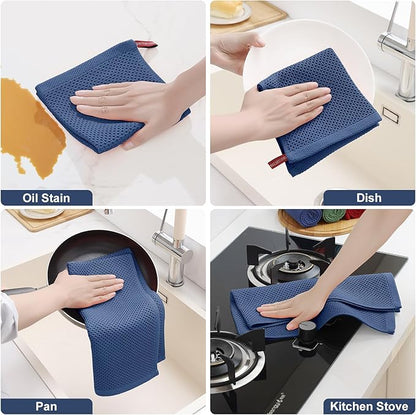 Oil Stain

Dish

Pan

Kitchen Stove