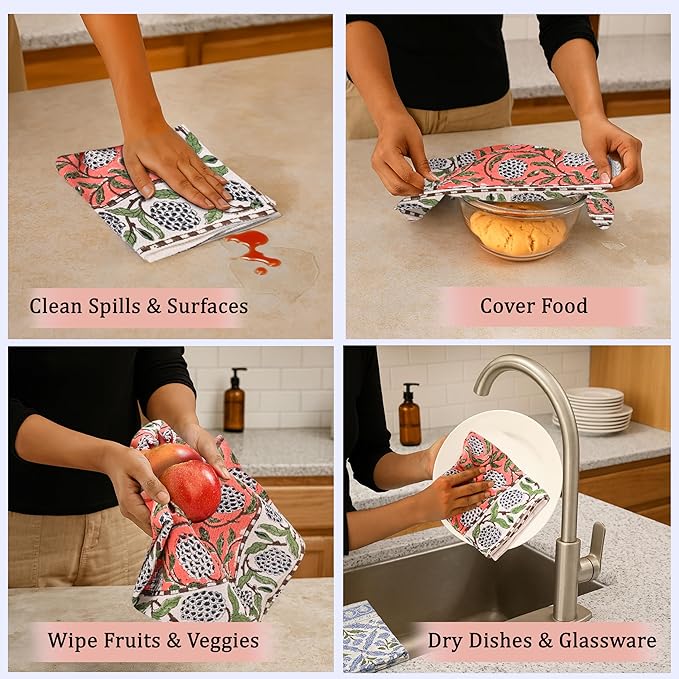 Clean Spills & Surfaces

Cover Food

Wipe Fruits & Veggies

Dry Dishes & Glassware