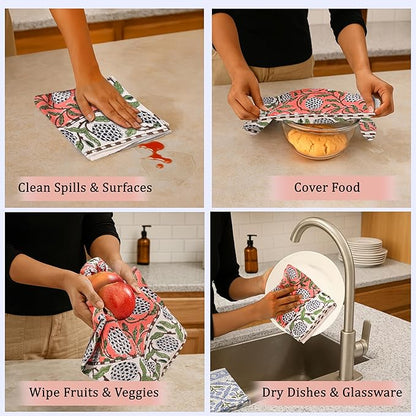 Clean Spills & Surfaces

Cover Food

Wipe Fruits & Veggies

Dry Dishes & Glassware