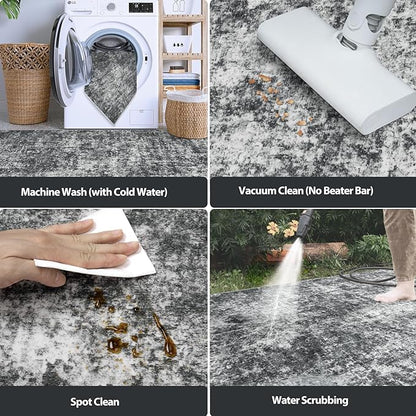 LG

Machine Wash (with Cold Water)

Vacuum Clean (No Beater Bar)

Spot Clean

Water Scrubbing