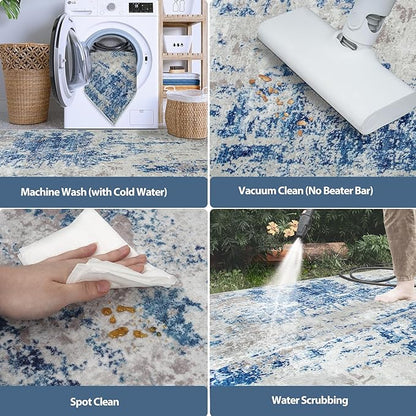 LG

Machine Wash (with Cold Water)

Vacuum Clean (No Beater Bar)

Spot Clean

Water Scrubbing