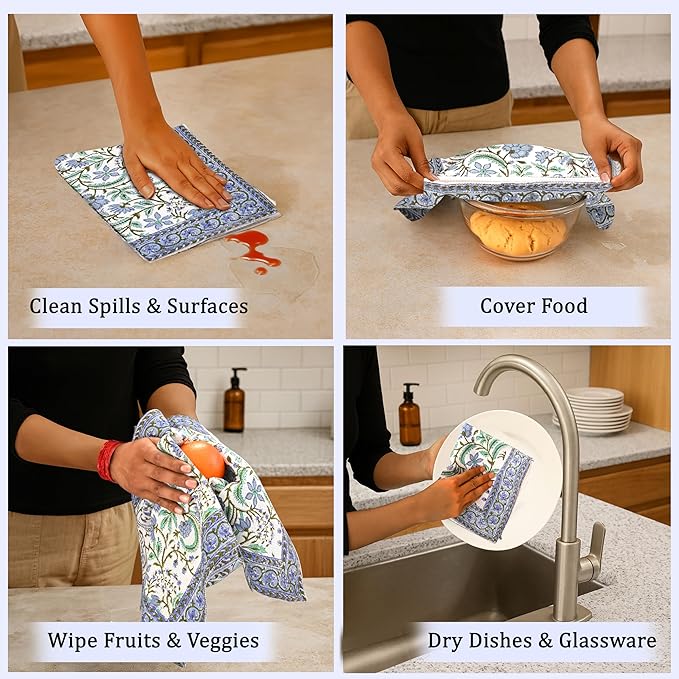 Clean Spills & Surfaces

Cover Food

Wipe Fruits & Veggies

Dry Dishes & Glassware