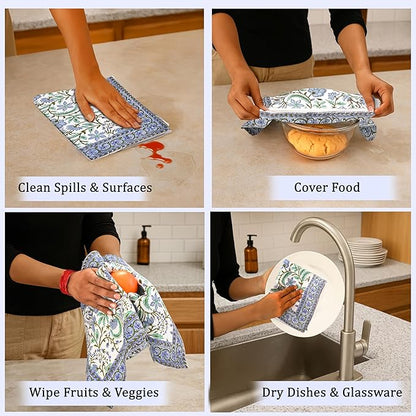 Clean Spills & Surfaces

Cover Food

Wipe Fruits & Veggies

Dry Dishes & Glassware