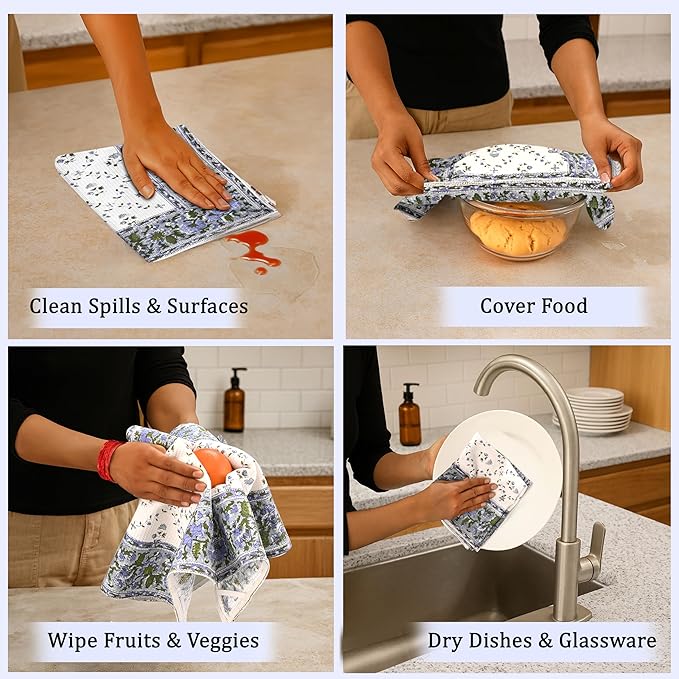 Clean Spills & Surfaces

Cover Food

Wipe Fruits & Veggies

Dry Dishes & Glassware