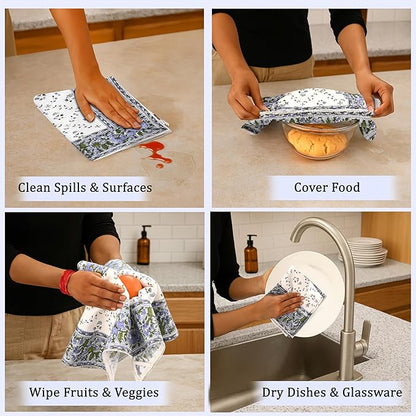 Clean Spills & Surfaces

Cover Food

Wipe Fruits & Veggies

Dry Dishes & Glassware